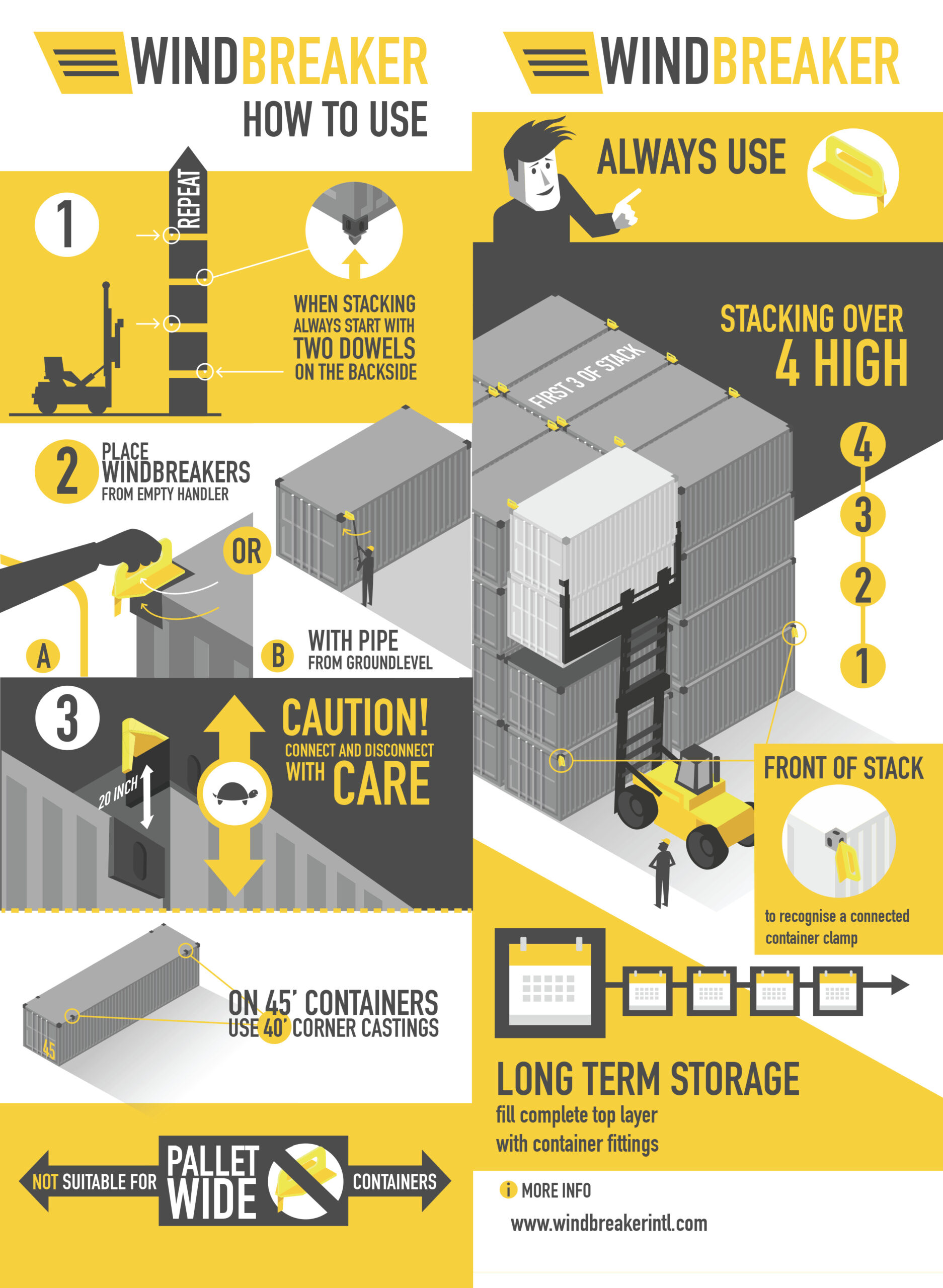 WINDBREAKER
HOW TO USE

1

REPEAT

WHEN STACKING ALWAYS START WITH TWO DOWELS ON THE BACKSIDE

2 PLACE WINDBREAKERS FROM EMPTY HANDLER

OR

A

B WITH PIPE FROM GROUNDLEVEL

3

20 INCH

CAUTION! CONNECT AND DISCONNECT WITH CARE

45

ON 45' CONTAINERS USE 40' CORNER CASTINGS

NOT SUITABLE FOR PALLET WIDE CONTAINERS

WINDBREAKER

ALWAYS USE

STACKING OVER 4 HIGH

FIRST 3 OF STACK

4
3
2
1

FRONT OF STACK

to recognise a connected container clamp

LONG TERM STORAGE
fill complete top layer with container fittings

i MORE INFO
www.windbreakerintl.com